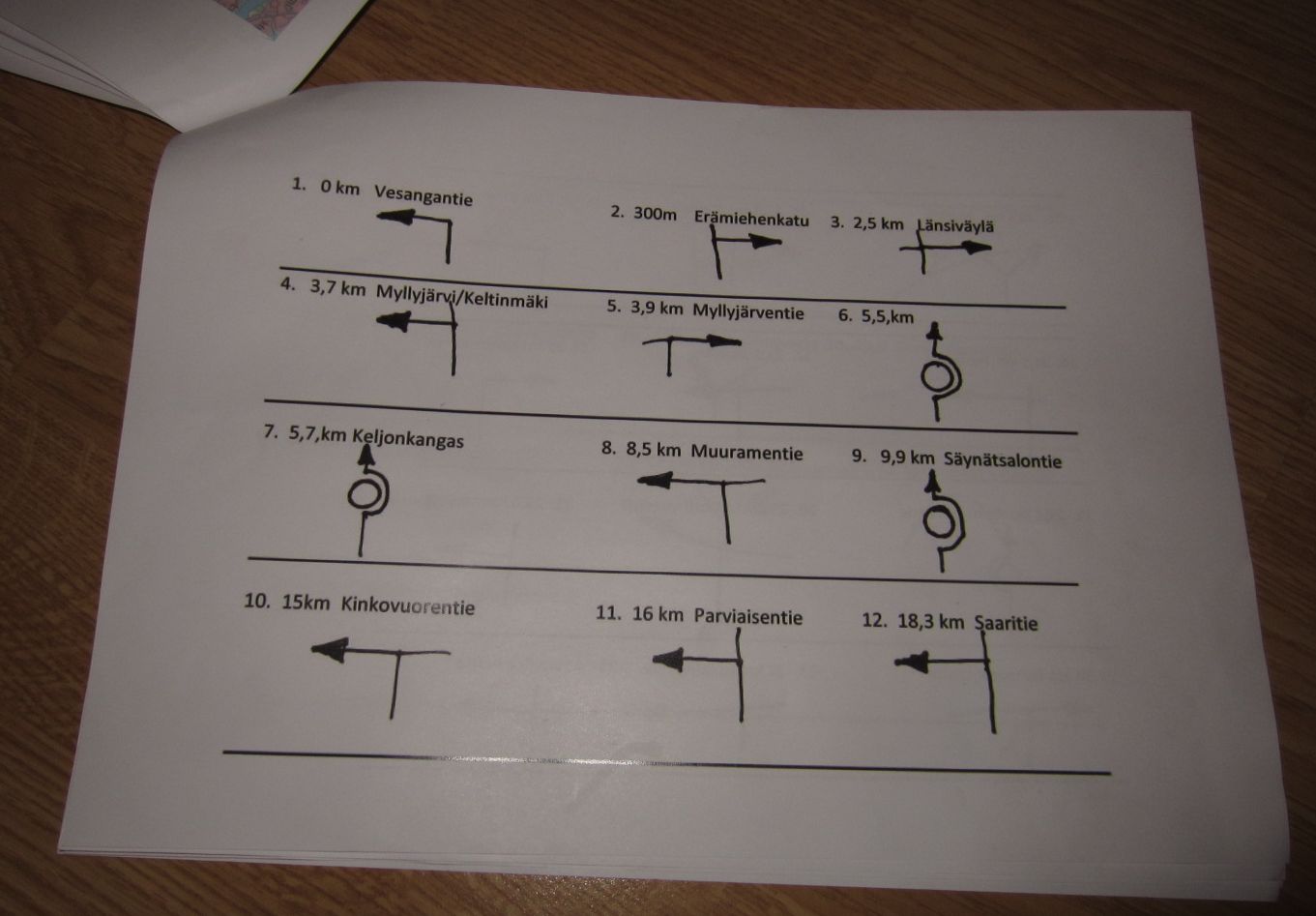 1. 0 km Vesangantie

2. 300m Erämiehenkatu

3. 2,5 km Länsiväylä

4. 3,7 km Myllyjärvi/Keltinmäki

5. 3,9 km Myllyjärventie

6. 5,5,km

7. 5,7,km Keljonkangas

8. 8,5 km Muuramentie

9. 9,9 km Säynätsalontie

10. 15km Kinkovuorentie

11. 16 km Parviaisentie

12. 18,3 km Saaritie